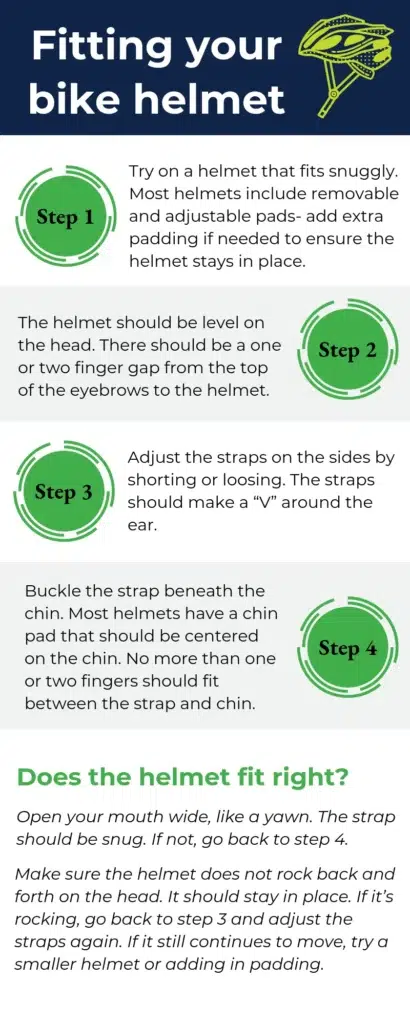 Fitting your bike helmet

Step 1

Try on a helmet that fits snuggly. Most helmets include removable and adjustable pads- add extra padding if needed to ensure the helmet stays in place.

The helmet should be level on the head. There should be a one or two finger gap from the top of the eyebrows to the helmet.

Step 2

Step 3

Adjust the straps on the sides by shorting or loosing. The straps should make a "V" around the ear.

Buckle the strap beneath the chin. Most helmets have a chin pad that should be centered on the chin. No more than one or two fingers should fit between the strap and chin.

Step 4

Does the helmet fit right?

Open your mouth wide, like a yawn. The strap should be snug. If not, go back to step 4.

Make sure the helmet does not rock back and forth on the head. It should stay in place. If it's rocking, go back to step 3 and adjust the straps again. If it still continues to move, try a smaller helmet or adding in padding.